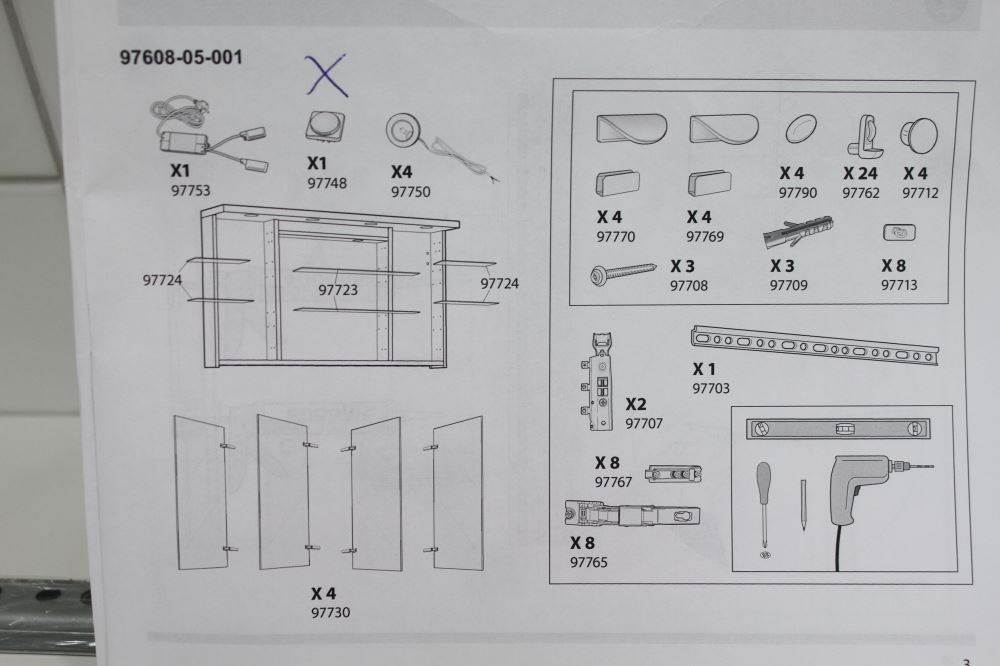 97608-05-001

X1
97753

X1
97748

X4
97750

97724
97723
97724

X 4
97730

X 4
97790

X 24
97762

X 4
97712

X 4
97770

X 4
97769

X 3
97708

X 3
97709

X 8
97713

X 1
97703

X2
97707

X 8
97767

X 8
97765

3